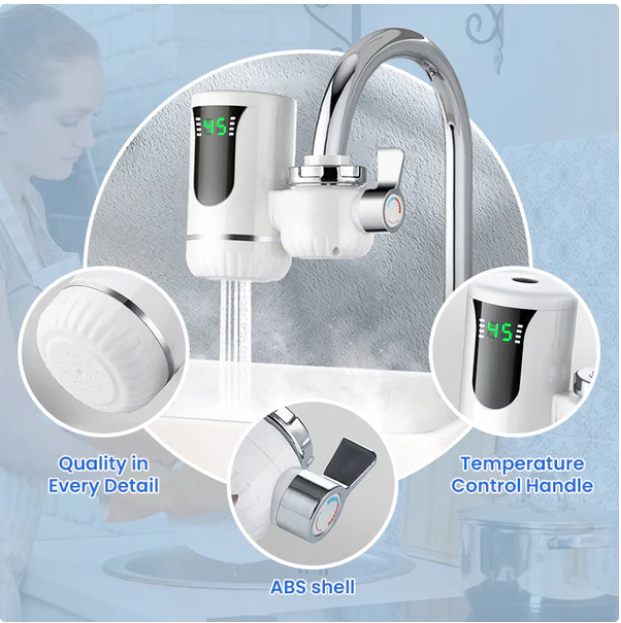 45

45

Quality in Every Detail

Temperature Control Handle

ABS shell